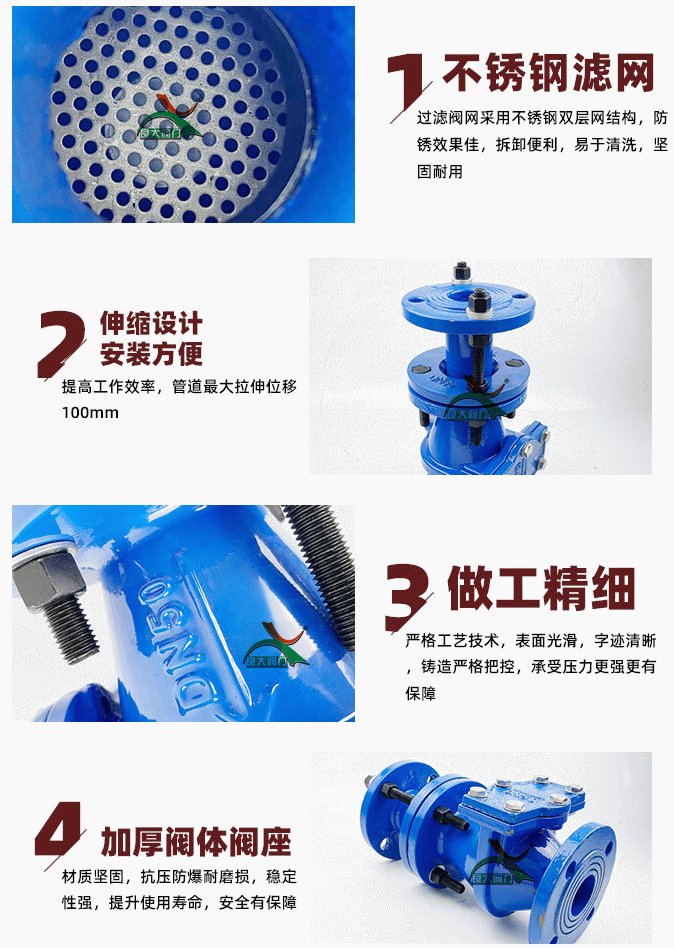 1 不锈钢滤网

过滤阀网采用不锈钢双层网结构，防锈效果佳，拆卸便利，易于清洗，坚固耐用

2 伸缩设计 安装方便

提高工作效率，管道最大拉伸位移100mm

DN50

3 做工精细

严格工艺技术，表面光滑，字迹清晰，铸造严格把控，承受压力更强更有保障

4 加厚阀体阀座

材质坚固，抗压防爆耐磨损，稳定性强，提升使用寿命，安全有保障